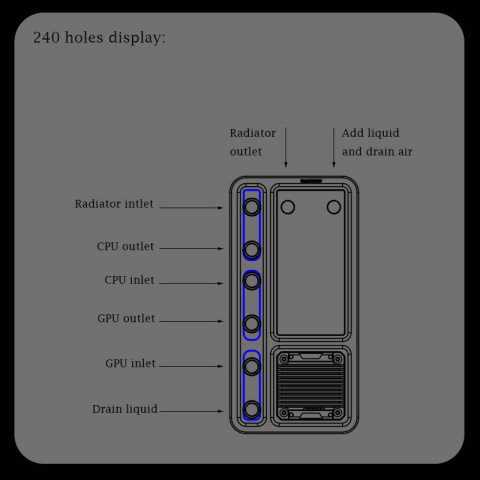 240 holes display:

Radiator outlet

Add liquid and drain air

Radiator intlet

CPU outlet

CPU inlet

GPU outlet

GPU inlet

Drain liquid