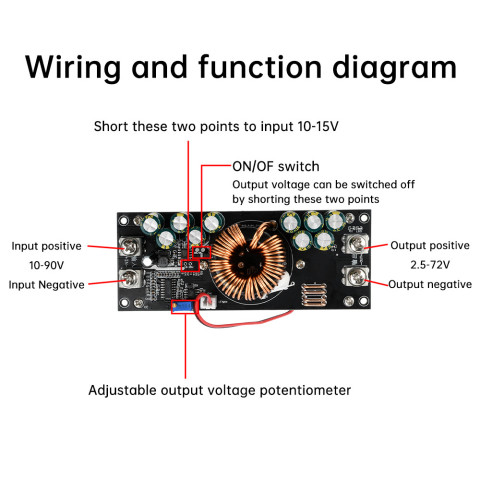 Wiring and function diagram

Short these two points to input 10-15V

ON/OF switch
Output voltage can be switched off by shorting these two points

Input positive
10-90V
Input Negative

Output positive
2.5-72V
Output negative

Adjustable output voltage potentiometer