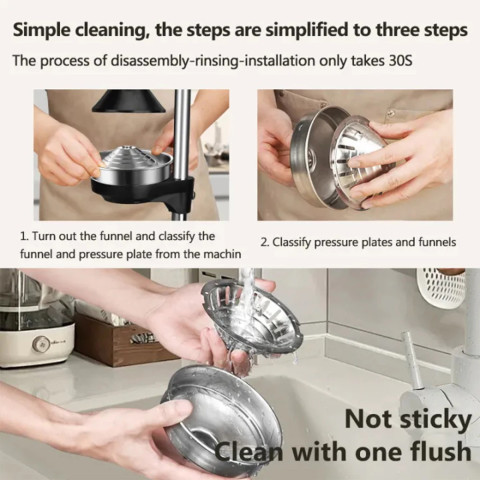 Simple cleaning, the steps are simplified to three steps

The process of disassembly-rinsing-installation only takes 30S

1. Turn out the funnel and classify the funnel and pressure plate from the machin

2. Classify pressure plates and funnels

Not sticky
Clean with one flush