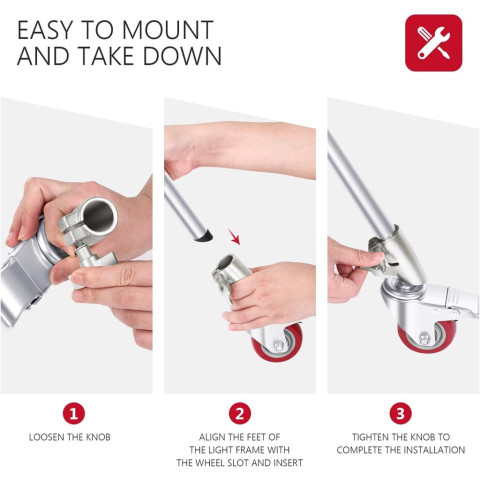 EASY TO MOUNT AND TAKE DOWN

1

LOOSEN THE KNOB

2

ALIGN THE FEET OF THE LIGHT FRAME WITH THE WHEEL SLOT AND INSERT

3

TIGHTEN THE KNOB TO COMPLETE THE INSTALLATION