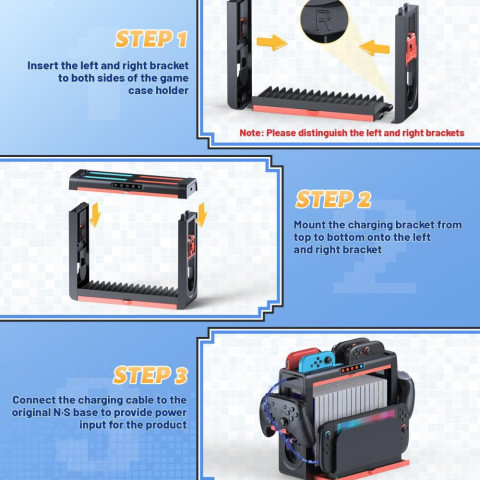 STEP 1

Insert the left and right bracket to both sides of the game case holder

R

Note: Please distinguish the left and right brackets

STEP 2

Mount the charging bracket from top to bottom onto the left and right bracket

STEP 3

Connect the charging cable to the original N·S base to provide power input for the product