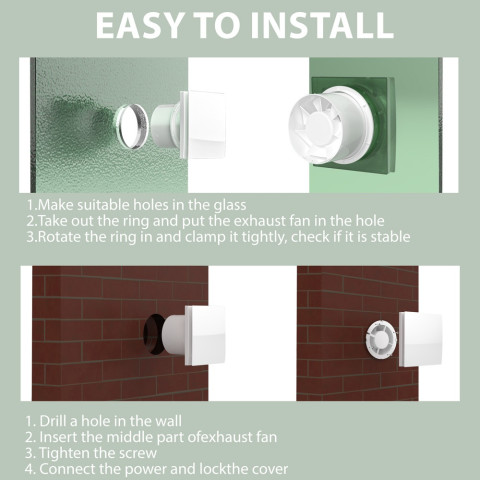 EASY TO INSTALL

1.Make suitable holes in the glass
2.Take out the ring and put the exhaust fan in the hole
3.Rotate the ring in and clamp it tightly, check if it is stable

1. Drill a hole in the wall
2. Insert the middle part ofexhaust fan
3. Tighten the screw
4. Connect the power and lockthe cover