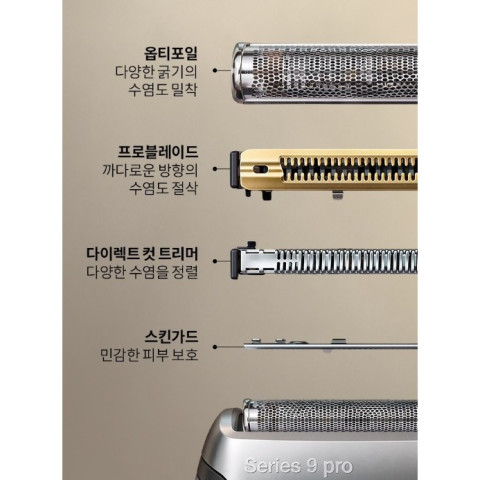 옵티포일
다양한 굵기의
수염도 밀착

프로블레이드
까다로운 방향의
수염도 절삭

다이렉트 컷 트리머
다양한 수염을 정렬

스킨가드
민감한 피부 보호

Series 9 pro