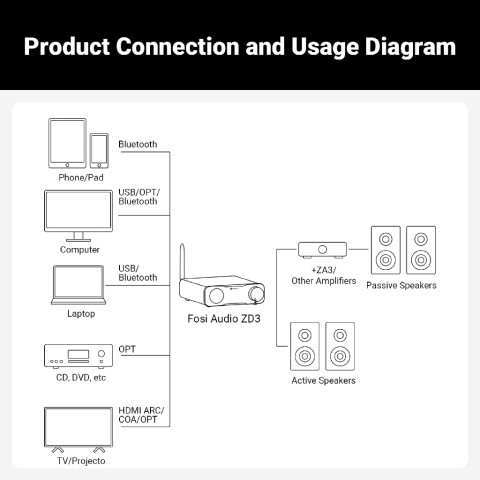 Product Connection and Usage Diagram

Phone/Pad

Bluetooth

Computer

USB/OPT/ Bluetooth

Laptop

USB/ Bluetooth

CD, DVD, etc

OPT

TV/Projecto

HDMI ARC/ COA/OPT

Fosi Audio ZD3

+ZA3/ Other Amplifiers

Passive Speakers

Active Speakers