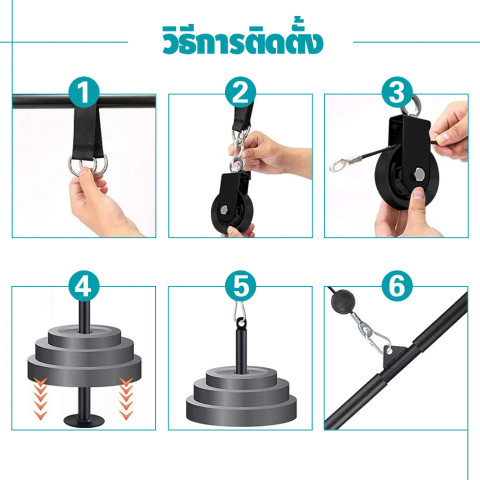 วิธีการติดตั้ง

1

2

3

4

5

6