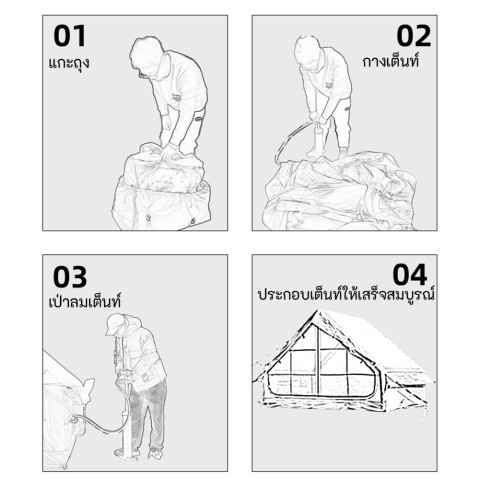 01
แกะถุง

02
กางเต็นท์

03
เป่าลมเต็นท์

04
ประกอบเต็นท์ให้เสร็จสมบูรณ์