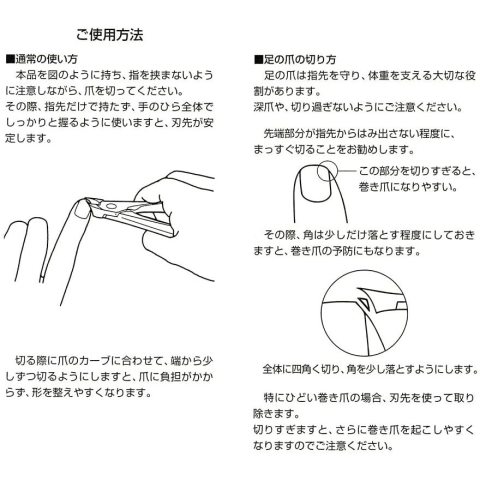 ご使用方法

■通常の使い方
本品を図のように持ち、指を挟まないように注意しながら、爪を切ってください。
その際、指先だけで持たず、手のひら全体でしっかりと握るように使いますと、刃先が安定します。

切る際に爪のカーブに合わせて、端から少しずつ切るようにしますと、爪に負担がかからず、形を整えやすくなります。

■足の爪の切り方
足の爪は指先を守り、体重を支える大切な役割があります。
深爪や、切り過ぎないようにご注意ください。

先端部分が指先からはみ出さない程度に、まっすぐ切ることをお勧めします。

この部分を切りすぎると、巻き爪になりやすい。

その際、角は少しだけ落とす程度にしておきますと、巻き爪の予防にもなります。

全体に四角く切り、角を少し落とすようにします。

特にひどい巻き爪の場合、刃先を使って取り除きます。
切りすぎますと、さらに巻き爪を起こしやすくなりますのでご注意ください。