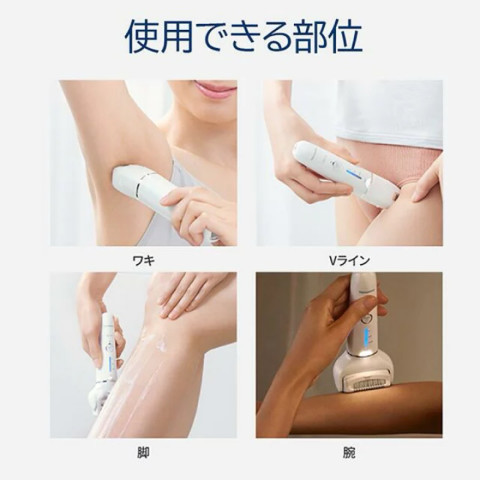 使用できる部位

ワキ

Vライン

脚

腕