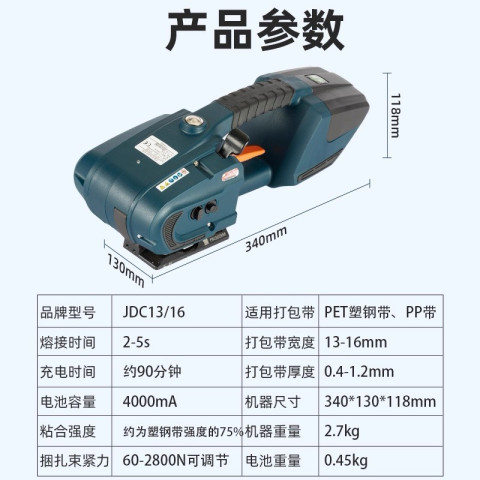 产品参数

118mm

340mm

130mm

| 品牌型号 | JDC13/16 | 适用打包带 | PET塑钢带、PP带 |
|---|---|---|---|
| 熔接时间 | 2-5s | 打包带宽度 | 13-16mm |
| 充电时间 | 约90分钟 | 打包带厚度 | 0.4-1.2mm |
| 电池容量 | 4000mA | 机器尺寸 | 340*130*118mm |
| 粘合强度 | 约为塑钢带强度的75% | 机器重量 | 2.7kg |
| 捆扎束紧力 | 60-2800N可调节 | 电池重量 | 0.45kg |