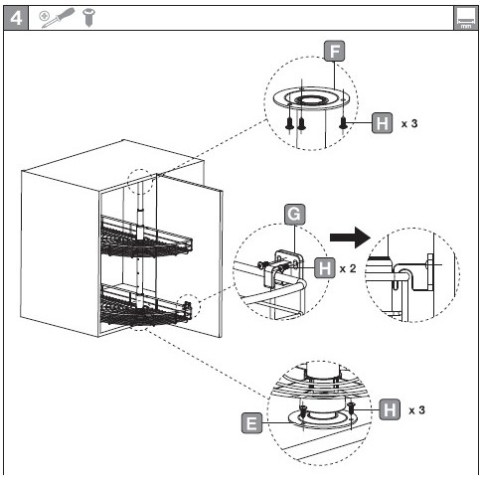 4

mm

F

H x 3

G

H x 2

E

H x 3