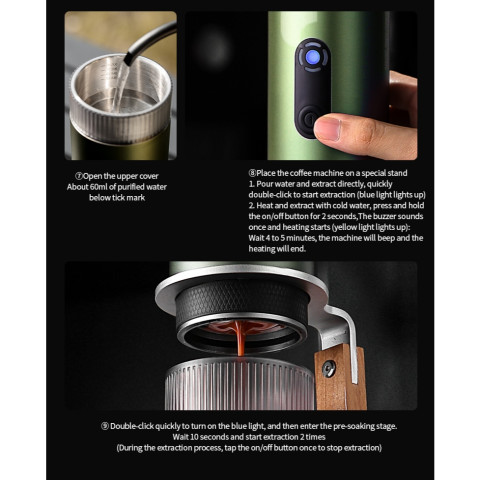 ⑦Open the upper cover
About 60ml of purified water below tick mark

⑧Place the coffee machine on a special stand
1. Pour water and extract directly, quickly double-click to start extraction (blue light lights up)
2. Heat and extract with cold water, press and hold the on/off button for 2 seconds,The buzzer sounds once and heating starts (yellow light lights up):
Wait 4 to 5 minutes, the machine will beep and the heating will end.

⑨ Double-click quickly to turn on the blue light, and then enter the pre-soaking stage.
Wait 10 seconds and start extraction 2 times
(During the extraction process, tap the on/off button once to stop extraction)