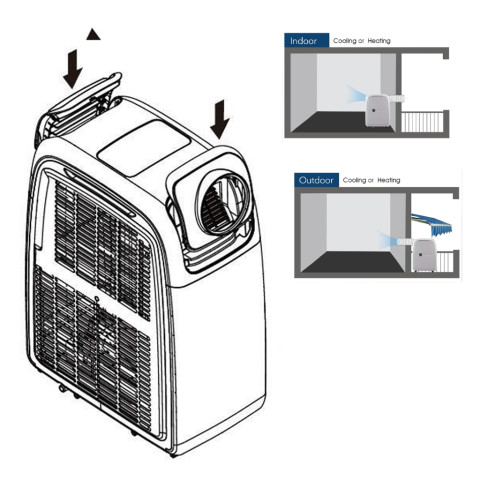 Indoor Cooling or Heating

Outdoor Cooling or Heating