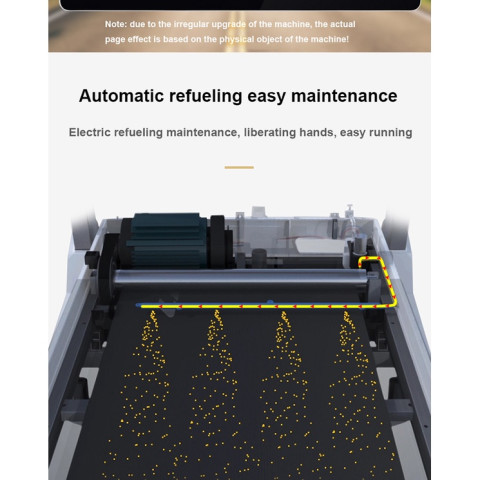 Note: due to the irregular upgrade of the machine, the actual page effect is based on the physical object of the machine!

Automatic refueling easy maintenance

Electric refueling maintenance, liberating hands, easy running