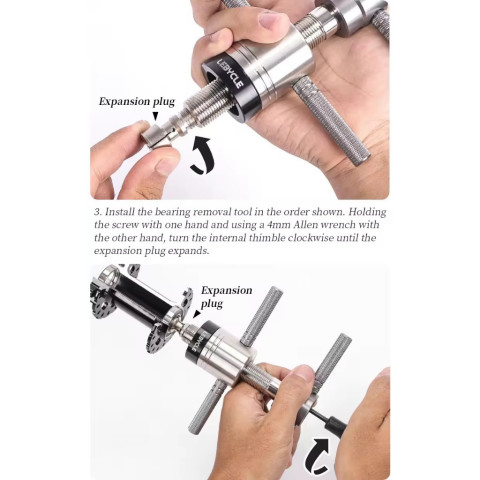 LEBYCLE

Expansion plug

3. Install the bearing removal tool in the order shown. Holding the screw with one hand and using a 4mm Allen wrench with the other hand, turn the internal thimble clockwise until the expansion plug expands.

Expansion plug

LEBYCLE