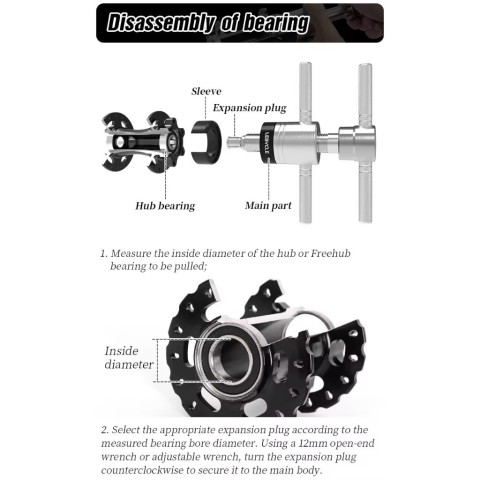 Disassembly of bearing

Sleeve

Expansion plug

LEBYCLE

Hub bearing

Main part

1. Measure the inside diameter of the hub or Freehub bearing to be pulled;

Inside diameter

2. Select the appropriate expansion plug according to the measured bearing bore diameter. Using a 12mm open-end wrench or adjustable wrench, turn the expansion plug counterclockwise to secure it to the main body.