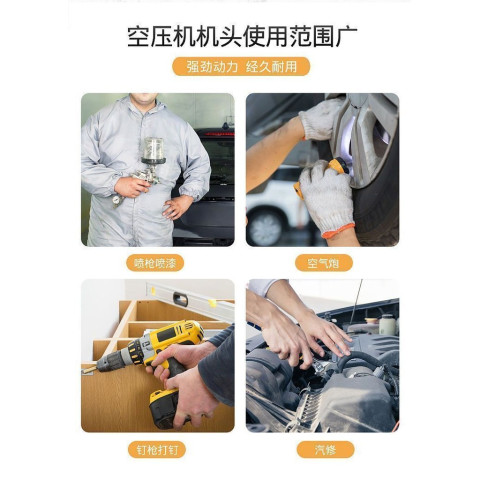 空压机机头使用范围广

强劲动力 经久耐用

喷枪喷漆

空气炮

钉枪打钉

汽修