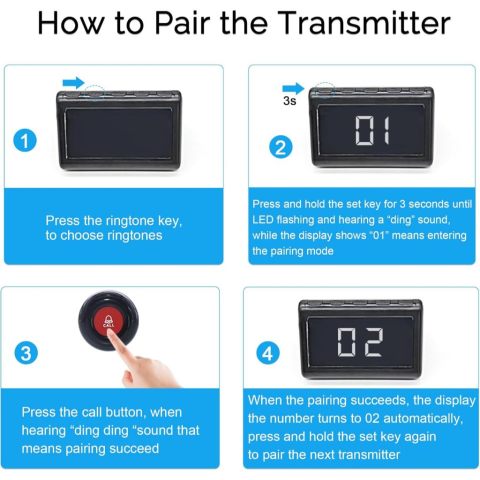 How to Pair the Transmitter

1

Press the ringtone key, to choose ringtones

3s

01

2

Press and hold the set key for 3 seconds until LED flashing and hearing a "ding" sound, while the display shows "01" means entering the pairing mode

CALL

3

Press the call button, when hearing "ding ding "sound that means pairing succeed

02

4

When the pairing succeeds, the display the number turns to 02 automatically, press and hold the set key again to pair the next transmitter