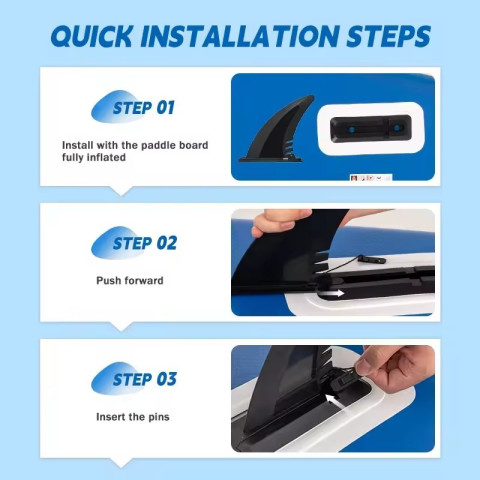 QUICK INSTALLATION STEPS

STEP 01

Install with the paddle board fully inflated

STEP 02

Push forward

STEP 03

Insert the pins