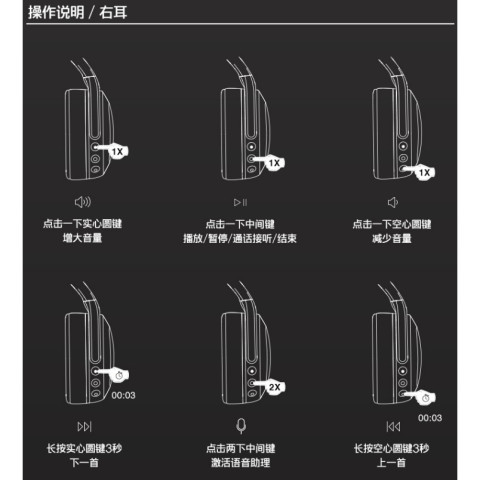 操作说明 / 右耳

1X

点击一下实心圆键
增大音量

1X

点击一下中间键
播放/暂停/通话接听/结束

1X

点击一下空心圆键
减少音量

00:03

长按实心圆键3秒
下一首

2X

点击两下中间键
激活语音助理

00:03

长按空心圆键3秒
上一首