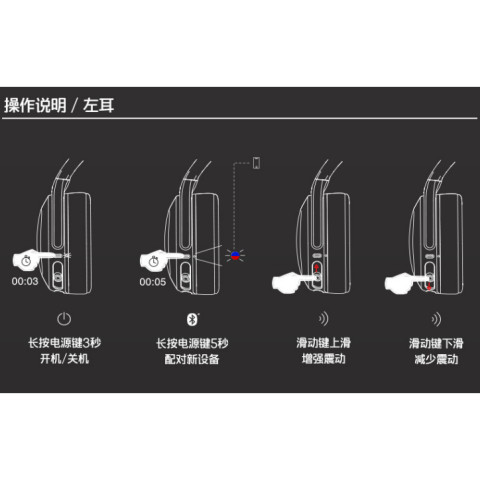 操作说明 / 左耳

00:03

长按电源键3秒
开机/关机

00:05

长按电源键5秒
配对新设备

滑动键上滑
增强震动

滑动键下滑
减少震动