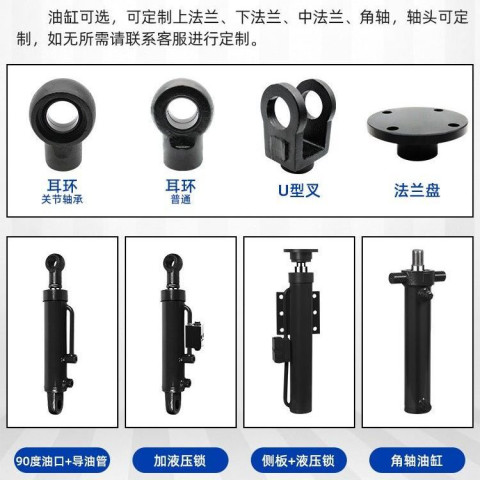 油缸可选，可定制上法兰、下法兰、中法兰、角轴，轴头可定制，如无所需请联系客服进行定制。

耳环
关节轴承

耳环
普通

U型叉

法兰盘

90度油口+导油管

加液压锁

侧板+液压锁

角轴油缸