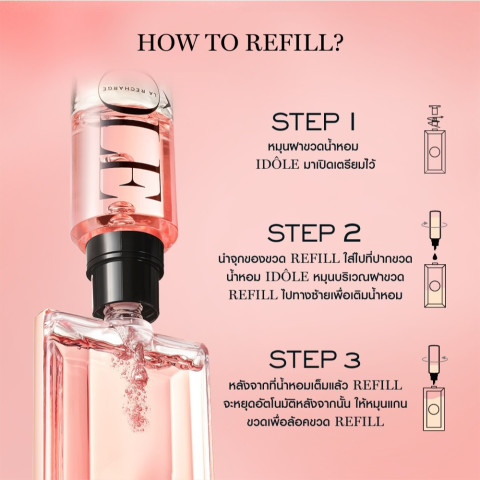 HOW TO REFILL?

LA RECHARGE

STEP 1
หมุนฝาขวดน้ำหอม IDÔLE มาเปิดเตรียมไว้

STEP 2
นำจุกของขวด REFILL ใส่ไปที่ปากขวดน้ำหอม IDÔLE หมุนบริเวณฝาขวด REFILL ไปทางซ้ายเพื่อเติมน้ำหอม

STEP 3
หลังจากที่น้ำหอมเต็มแล้ว REFILL จะหยุดอัตโนมัติหลังจากนั้น ให้หมุนแกนขวดเพื่อล้อคขวด REFILL