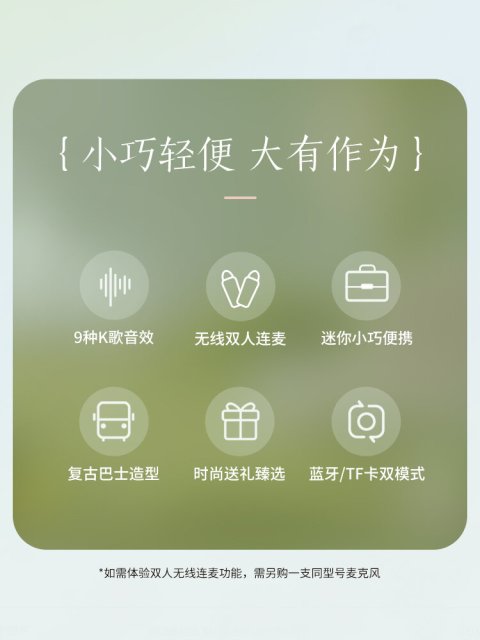 { 小巧轻便 大有作为 }

9种K歌音效

无线双人连麦

迷你小巧便携

复古巴士造型

时尚送礼臻选

蓝牙/TF卡双模式

*如需体验双人无线连麦功能，需另购一支同型号麦克风