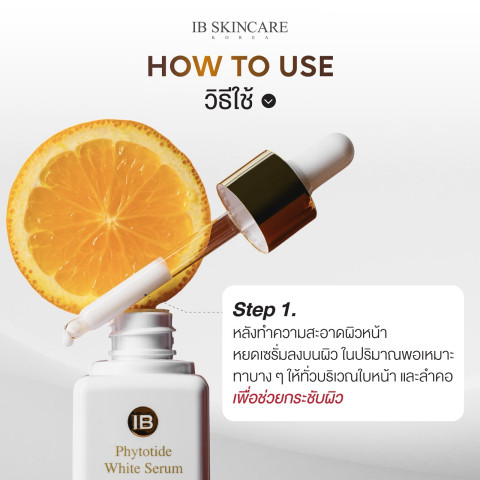 IB SKINCARE
KOREA

HOW TO USE
วิธีใช้

Step 1.
หลังทำความสะอาดผิวหน้า หยดเซรั่มลงบนผิว ในปริมาณพอเหมาะ ทาบาง ๆ ให้ทั่วบริเวณใบหน้า และลำคอ เพื่อช่วยกระชับผิว

IB
Phytotide
White Serum