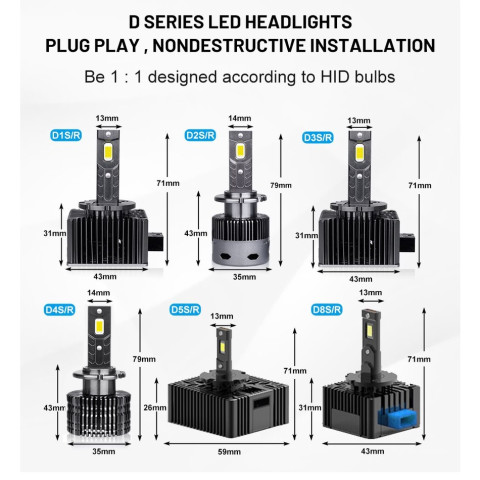 D SERIES LED HEADLIGHTS
PLUG PLAY , NONDESTRUCTIVE INSTALLATION

Be 1 : 1 designed according to HID bulbs

D1S/R
13mm
71mm
31mm
43mm

D2S/R
14mm
79mm
43mm
35mm

D3S/R
13mm
71mm
31mm
43mm

D4S/R
14mm
79mm
43mm
35mm

D5S/R
13mm
71mm
26mm
59mm

D8S/R
13mm
71mm
31mm
43mm