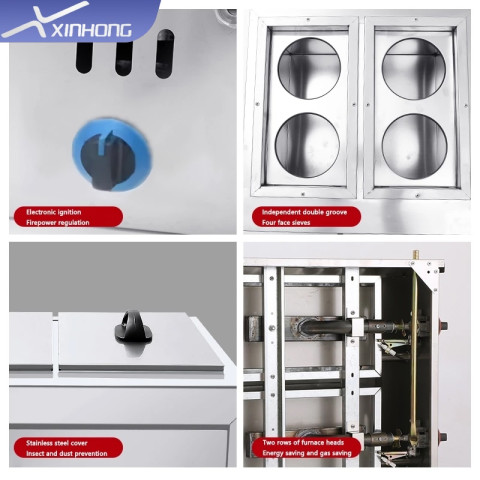 XINHONG

Electronic ignition
Firepower regulation

Independent double groove
Four face sieves

Stainless steel cover
Insect and dust prevention

Two rows of furnace heads
Energy saving and gas saving