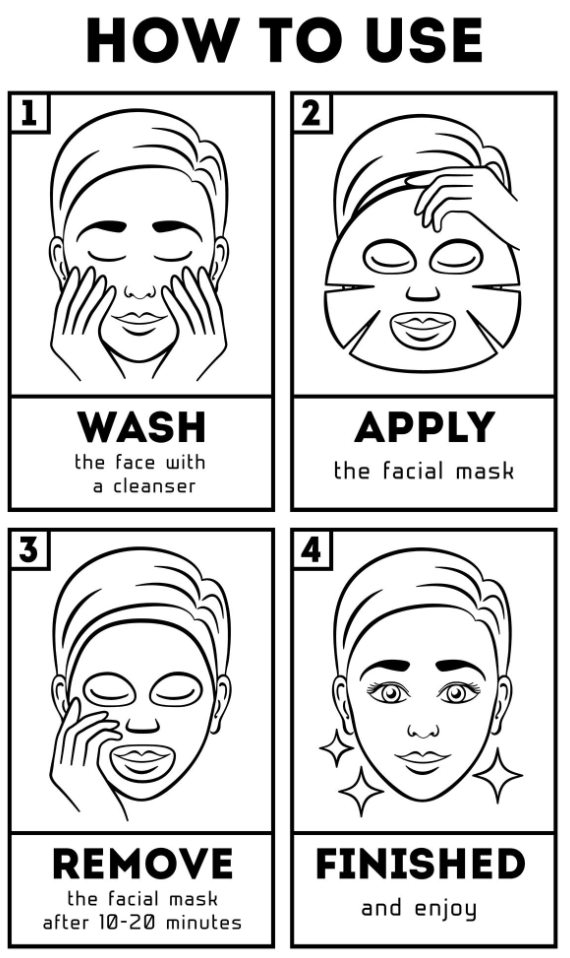 HOW TO USE

1

WASH
the face with a cleanser

2

APPLY
the facial mask

3

REMOVE
the facial mask after 10-20 minutes

4

FINISHED
and enjoy