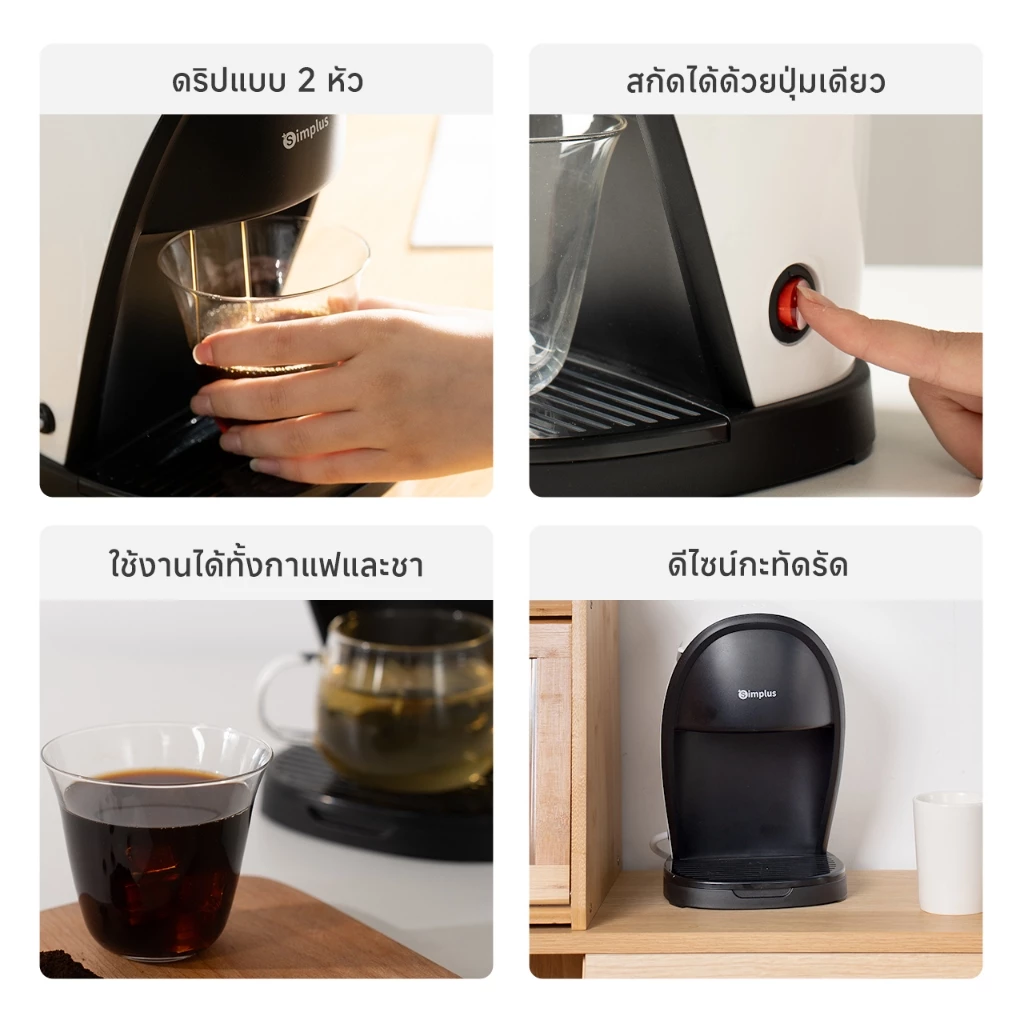 ดริปแบบ 2 หัว

Simplus

สกัดได้ด้วยปุ่มเดียว

ใช้งานได้ทั้งกาแฟและชา

ดีไซน์กะทัดรัด

Simplus