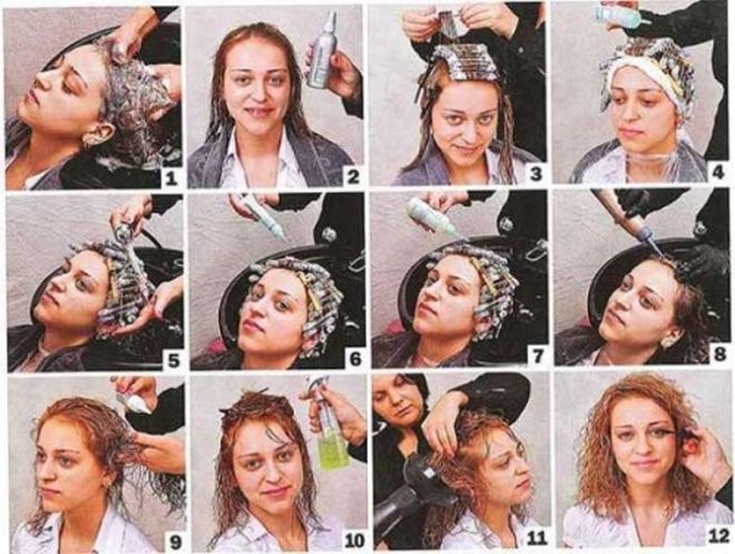 1
2
3
4
5
6
7
8
9
10
11
12