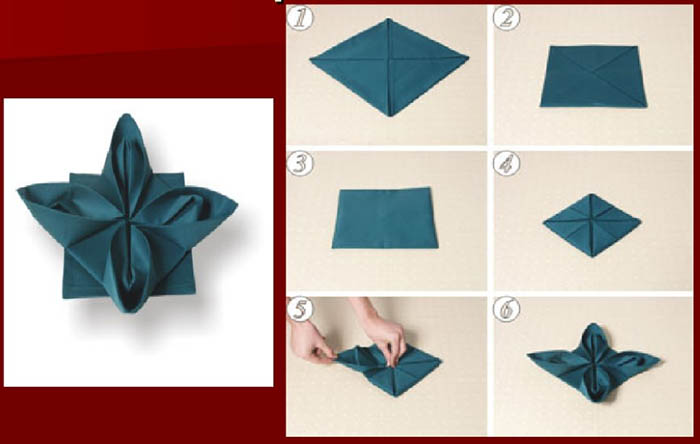 1
2
3
4
5
6